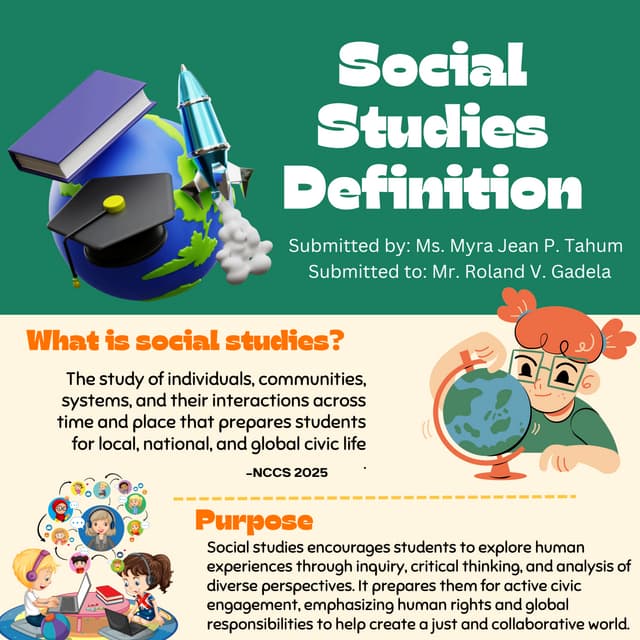 Social Studies Definition

Submitted by: Ms. Myra Jean P. Tahum
Submitted to: Mr. Roland V. Gadela

What is social studies?

The study of individuals, communities, systems, and their interactions across time and place that prepares students for local, national, and global civic life

-NCCS 2025

Purpose

Social studies encourages students to explore human experiences through inquiry, critical thinking, and analysis of diverse perspectives. It prepares them for active civic engagement, emphasizing human rights and global responsibilities to help create a just and collaborative world.