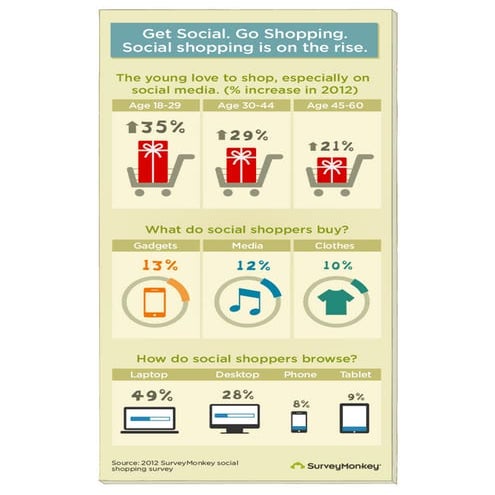 Get Social. Go Shopping.
Social shopping is on the rise.

The young love to shop, especially on social media. (% increase in 2012)

| Age 18-29 | Age 30-44 | Age 45-60 |
|---|---|---|
| 35% | 29% | 21% |

What do social shoppers buy?

| Gadgets | Media | Clothes |
|---|---|---|
| 13% | 12% | 10% |

How do social shoppers browse?

| Laptop | Desktop | Phone | Tablet |
|---|---|---|---|
| 49% | 28% | 8% | 9% |

Source: 2012 SurveyMonkey social shopping survey

SurveyMonkey