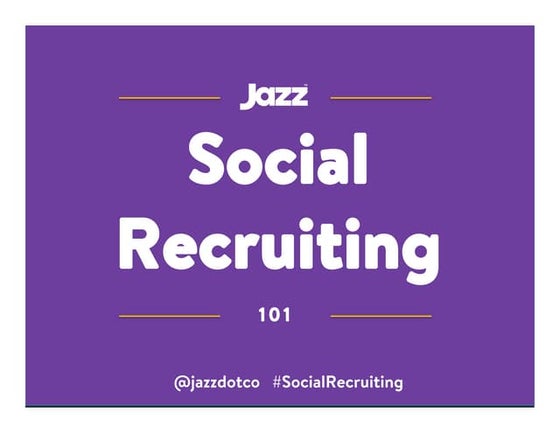 Jazz

Social Recruiting

101

@jazzdotco #SocialRecruiting