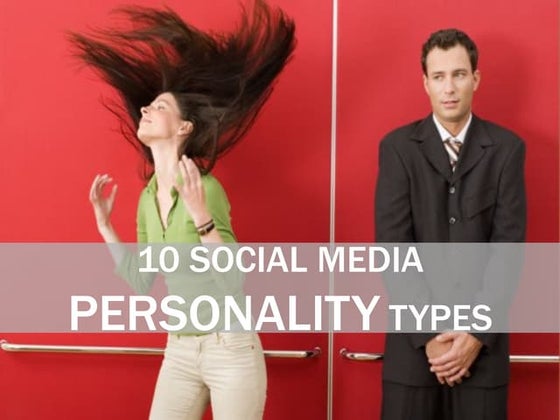 10 SOCIAL MEDIA
PERSONALITY TYPES