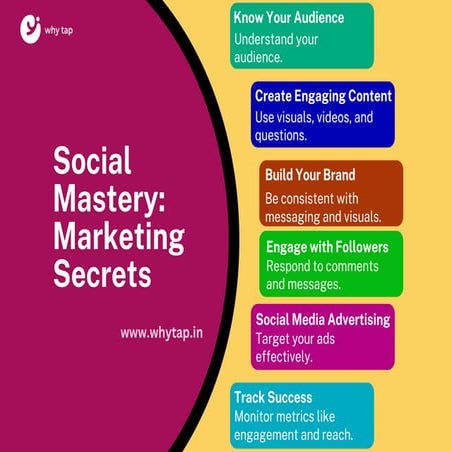 why tap

Social Mastery: Marketing Secrets

www.whytap.in

Know Your Audience
Understand your audience.

Create Engaging Content
Use visuals, videos, and questions.

Build Your Brand
Be consistent with messaging and visuals.

Engage with Followers
Respond to comments and messages.

Social Media Advertising
Target your ads effectively.

Track Success
Monitor metrics like engagement and reach.