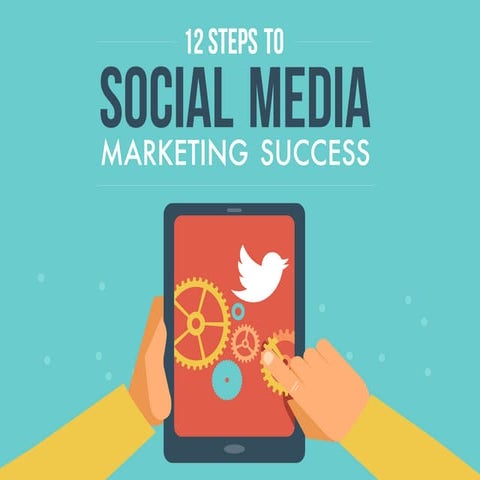 12 STEPS TO
SOCIAL MEDIA
MARKETING SUCCESS