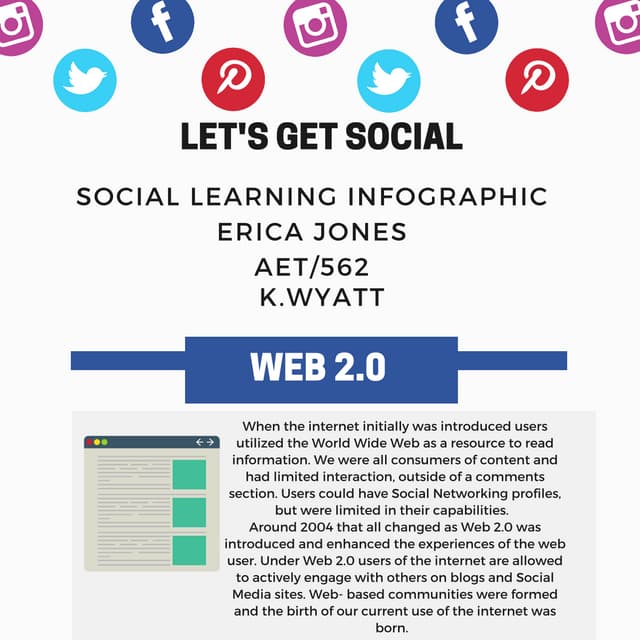 LET'S GET SOCIAL

SOCIAL LEARNING INFOGRAPHIC
ERICA JONES
AET/562
K.WYATT

WEB 2.0

When the internet initially was introduced users utilized the World Wide Web as a resource to read information. We were all consumers of content and had limited interaction, outside of a comments section. Users could have Social Networking profiles, but were limited in their capabilities.
Around 2004 that all changed as Web 2.0 was introduced and enhanced the experiences of the web user. Under Web 2.0 users of the internet are allowed to actively engage with others on blogs and Social Media sites. Web- based communities were formed and the birth of our current use of the internet was born.