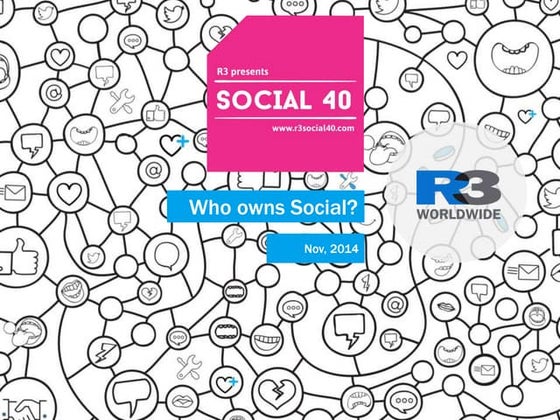 R3 presents

SOCIAL 40

www.r3social40.com

Who owns Social?

Nov, 2014

R3
WORLDWIDE