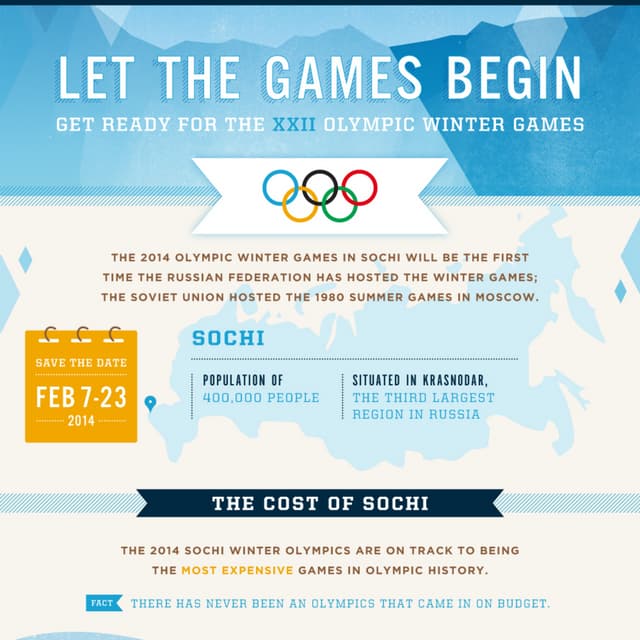 LET THE GAMES BEGIN

GET READY FOR THE XXII OLYMPIC WINTER GAMES

THE 2014 OLYMPIC WINTER GAMES IN SOCHI WILL BE THE FIRST TIME THE RUSSIAN FEDERATION HAS HOSTED THE WINTER GAMES; THE SOVIET UNION HOSTED THE 1980 SUMMER GAMES IN MOSCOW.

SAVE THE DATE
FEB 7-23
2014

SOCHI

POPULATION OF 400,000 PEOPLE

SITUATED IN KRASNODAR, THE THIRD LARGEST REGION IN RUSSIA

THE COST OF SOCHI

THE 2014 SOCHI WINTER OLYMPICS ARE ON TRACK TO BEING THE MOST EXPENSIVE GAMES IN OLYMPIC HISTORY.

FACT THERE HAS NEVER BEEN AN OLYMPICS THAT CAME IN ON BUDGET.