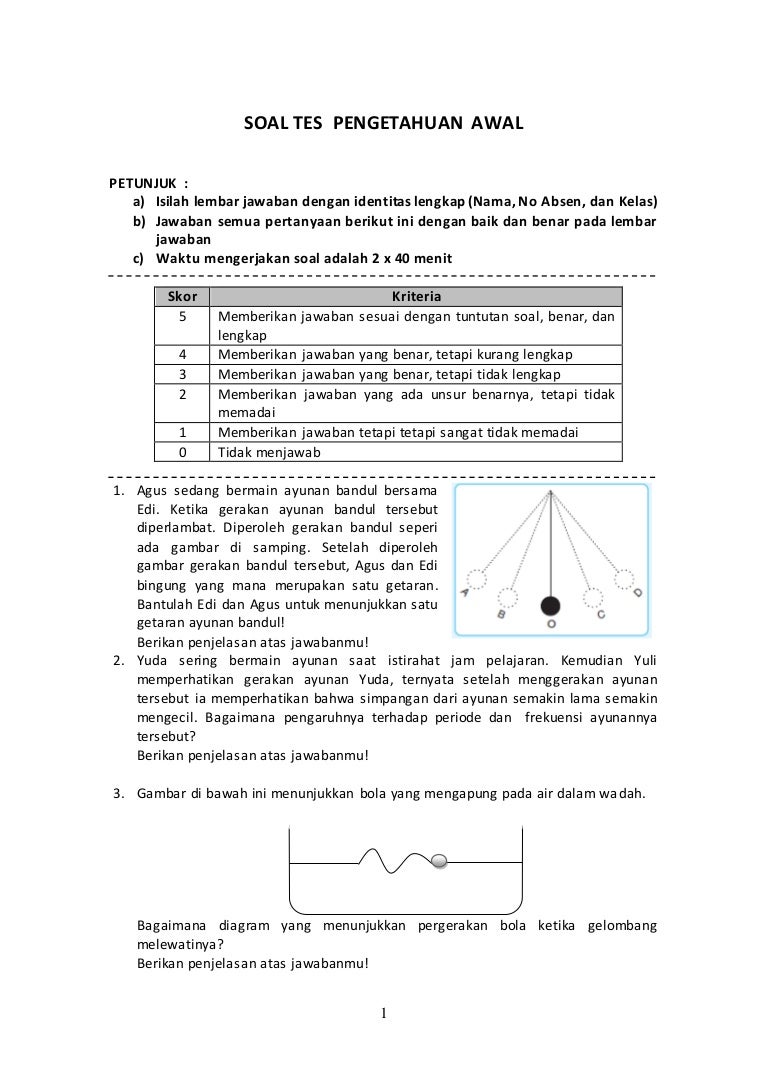 SOAL TES PENGETAHUAN AWAL

PETUNJUK :
a) Isilah lembar jawaban dengan identitas lengkap (Nama, No Absen, dan Kelas)
b) Jawaban semua pertanyaan berikut ini dengan baik dan benar pada lembar jawaban
c) Waktu mengerjakan soal adalah 2 x 40 menit

| Skor | Kriteria |
|---|---|
| 5 | Memberikan jawaban sesuai dengan tuntutan soal, benar, dan lengkap |
| 4 | Memberikan jawaban yang benar, tetapi kurang lengkap |
| 3 | Memberikan jawaban yang benar, tetapi tidak lengkap |
| 2 | Memberikan jawaban yang ada unsur benarnya, tetapi tidak memadai |
| 1 | Memberikan jawaban tetapi tetapi sangat tidak memadai |
| 0 | Tidak menjawab |

1. Agus sedang bermain ayunan bandul bersama Edi. Ketika gerakan ayunan bandul tersebut diperlambat. Diperoleh gerakan bandul seperi ada gambar di samping. Setelah diperoleh gambar gerakan bandul tersebut, Agus dan Edi bingung yang mana merupakan satu getaran. Bantulah Edi dan Agus untuk menunjukkan satu getaran ayunan bandul!
Berikan penjelasan atas jawabanmu!

A B O C D

2. Yuda sering bermain ayunan saat istirahat jam pelajaran. Kemudian Yuli memperhatikan gerakan ayunan Yuda, ternyata setelah menggerakan ayunan tersebut ia memperhatikan bahwa simpangan dari ayunan semakin lama semakin mengecil. Bagaimana pengaruhnya terhadap periode dan frekuensi ayunannya tersebut?
Berikan penjelasan atas jawabanmu!

3. Gambar di bawah ini menunjukkan bola yang mengapung pada air dalam wadah.

Bagaimana diagram yang menunjukkan pergerakan bola ketika gelombang melewatinya?
Berikan penjelasan atas jawabanmu!

1