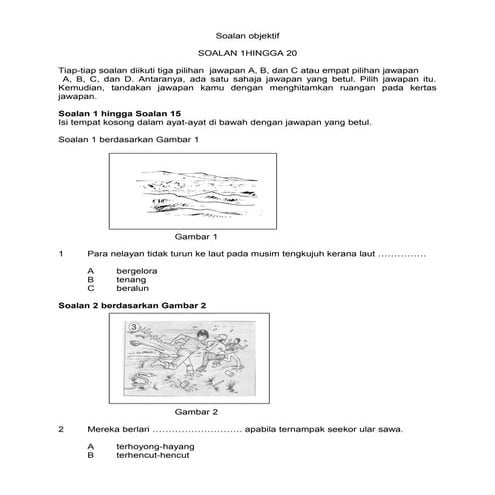 Soalan objektif

SOALAN 1HINGGA 20

Tiap-tiap soalan diikuti tiga pilihan jawapan A, B, dan C atau empat pilihan jawapan A, B, C, dan D. Antaranya, ada satu sahaja jawapan yang betul. Pilih jawapan itu. Kemudian, tandakan jawapan kamu dengan menghitamkan ruangan pada kertas jawapan.

**Soalan 1 hingga Soalan 15**
Isi tempat kosong dalam ayat-ayat di bawah dengan jawapan yang betul.

Soalan 1 berdasarkan Gambar 1

Gambar 1

1 Para nelayan tidak turun ke laut pada musim tengkujuh kerana laut ..............

A bergelora
B tenang
C beralun

**Soalan 2 berdasarkan Gambar 2**

3

Gambar 2

2 Mereka berlari ............................ apabila ternampak seekor ular sawa.

A terhoyong-hayang
B terhencut-hencut