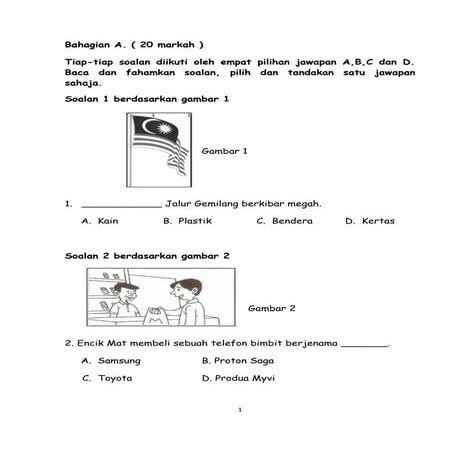 Bahagian A. ( 20 markah )

Tiap-tiap soalan diikuti oleh empat pilihan jawapan A,B,C dan D. Baca dan fahamkan soalan, pilih dan tandakan satu jawapan sahaja.

Soalan 1 berdasarkan gambar 1

Gambar 1

1. ______________ Jalur Gemilang berkibar megah.

A. Kain B. Plastik C. Bendera D. Kertas

Soalan 2 berdasarkan gambar 2

Gambar 2

2. Encik Mat membeli sebuah telefon bimbit berjenama ________.

A. Samsung B. Proton Saga

C. Toyota D. Produa Myvi

1