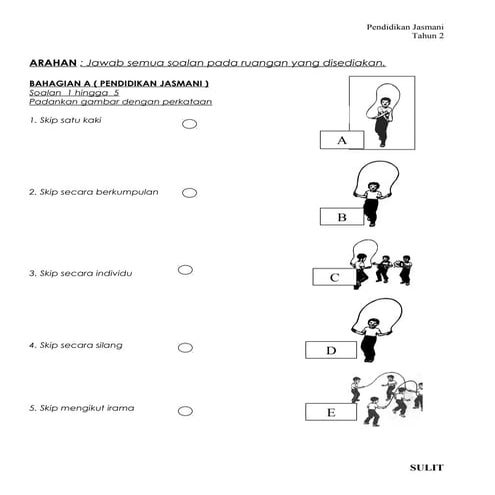 Pendidikan Jasmani
Tahun 2

ARAHAN : Jawab semua soalan pada ruangan yang disediakan.

BAHAGIAN A ( PENDIDIKAN JASMANI )
Soalan 1 hingga 5
Padankan gambar dengan perkataan

1. Skip satu kaki

A

2. Skip secara berkumpulan

B

3. Skip secara individu

C

4. Skip secara silang

D

5. Skip mengikut irama

E

SULIT