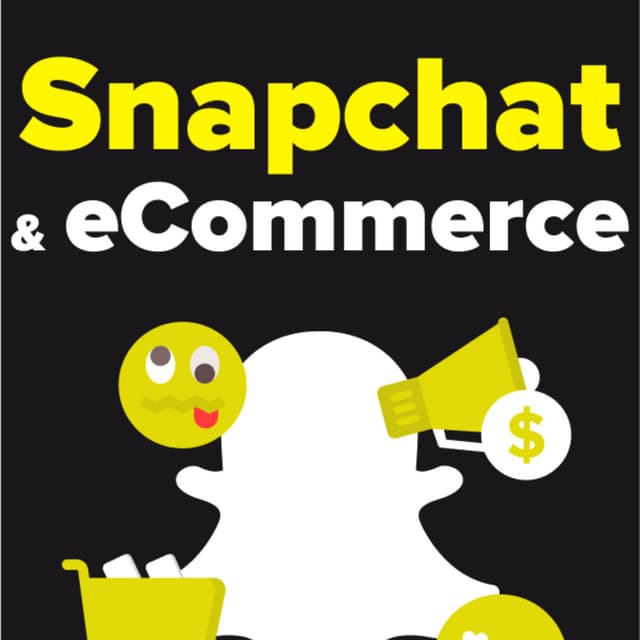 Snapchat

& eCommerce

$