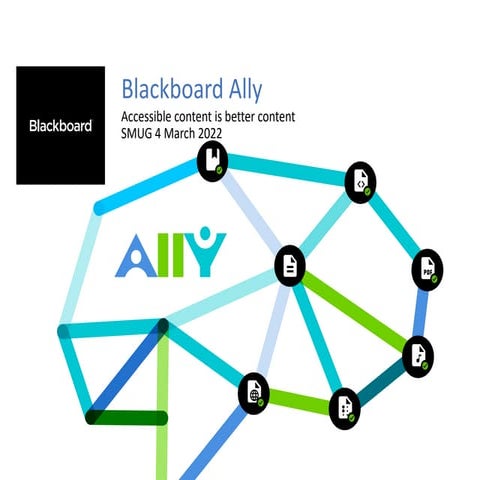 Blackboard

Blackboard Ally

Accessible content is better content
SMUG 4 March 2022

Ally

PDF