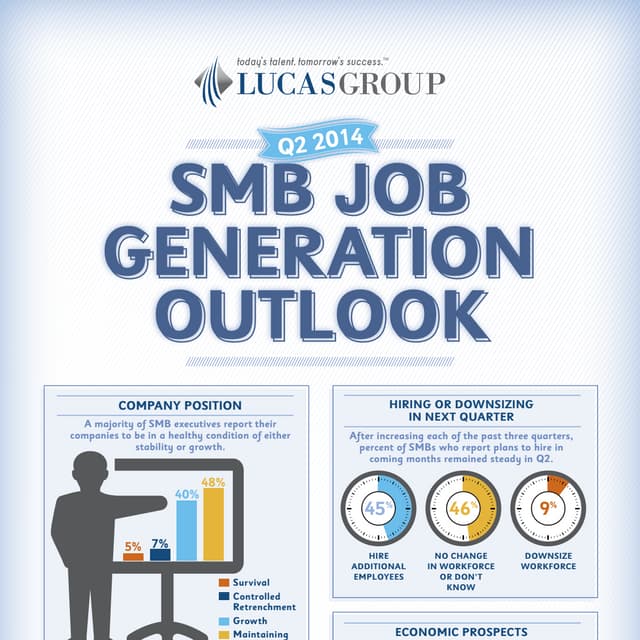 today's talent. tomorrow's success.™
LUCASGROUP

Q2 2014
SMB JOB GENERATION OUTLOOK

COMPANY POSITION

A majority of SMB executives report their companies to be in a healthy condition of either stability or growth.

5%
7%
40%
48%

Survival
Controlled Retrenchment
Growth
Maintaining

HIRING OR DOWNSIZING IN NEXT QUARTER

After increasing each of the past three quarters, percent of SMBs who report plans to hire in coming months remained steady in Q2.

45%
HIRE ADDITIONAL EMPLOYEES

46%
NO CHANGE IN WORKFORCE OR DON'T KNOW

9%
DOWNSIZE WORKFORCE

ECONOMIC PROSPECTS