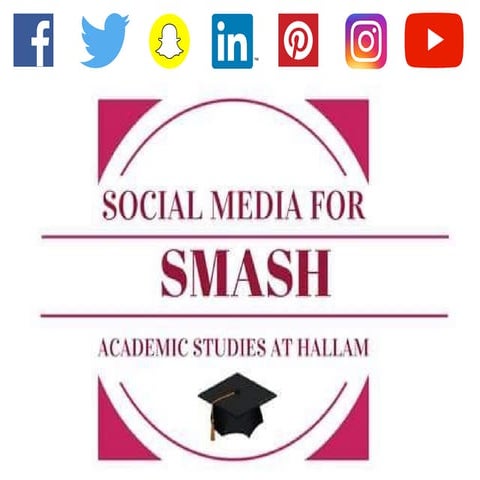 f in

SOCIAL MEDIA FOR

SMASH

ACADEMIC STUDIES AT HALLAM