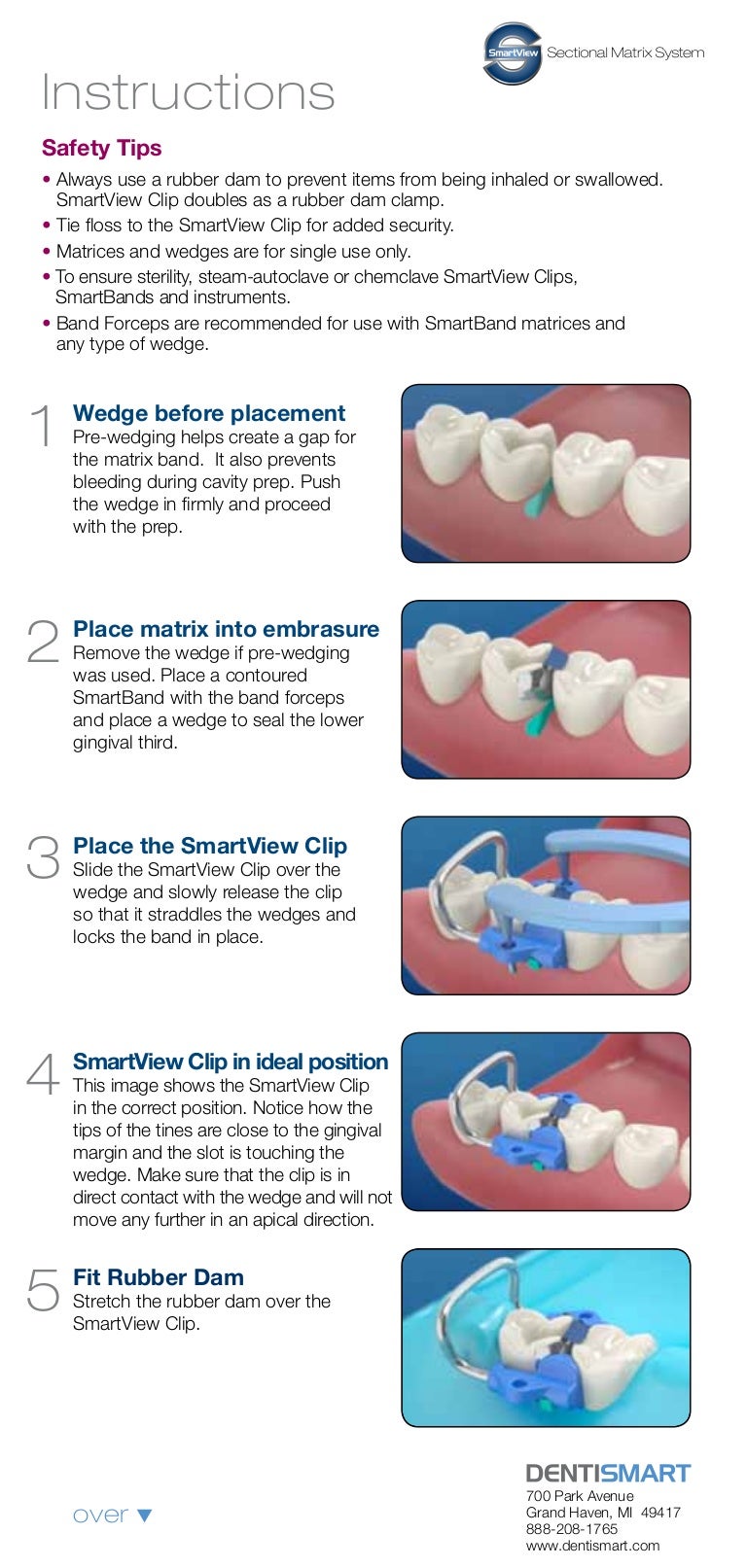 SmartView Sectional Matrix System

Instructions

Safety Tips

• Always use a rubber dam to prevent items from being inhaled or swallowed. SmartView Clip doubles as a rubber dam clamp.
• Tie floss to the SmartView Clip for added security.
• Matrices and wedges are for single use only.
• To ensure sterility, steam-autoclave or chemclave SmartView Clips, SmartBands and instruments.
• Band Forceps are recommended for use with SmartBand matrices and any type of wedge.

1 Wedge before placement
Pre-wedging helps create a gap for the matrix band. It also prevents bleeding during cavity prep. Push the wedge in firmly and proceed with the prep.

2 Place matrix into embrasure
Remove the wedge if pre-wedging was used. Place a contoured SmartBand with the band forceps and place a wedge to seal the lower gingival third.

3 Place the SmartView Clip
Slide the SmartView Clip over the wedge and slowly release the clip so that it straddles the wedges and locks the band in place.

4 SmartView Clip in ideal position
This image shows the SmartView Clip in the correct position. Notice how the tips of the tines are close to the gingival margin and the slot is touching the wedge. Make sure that the clip is in direct contact with the wedge and will not move any further in an apical direction.

5 Fit Rubber Dam
Stretch the rubber dam over the SmartView Clip.

over ▼

DENTISMART
700 Park Avenue
Grand Haven, MI 49417
888-208-1765
www.dentismart.com