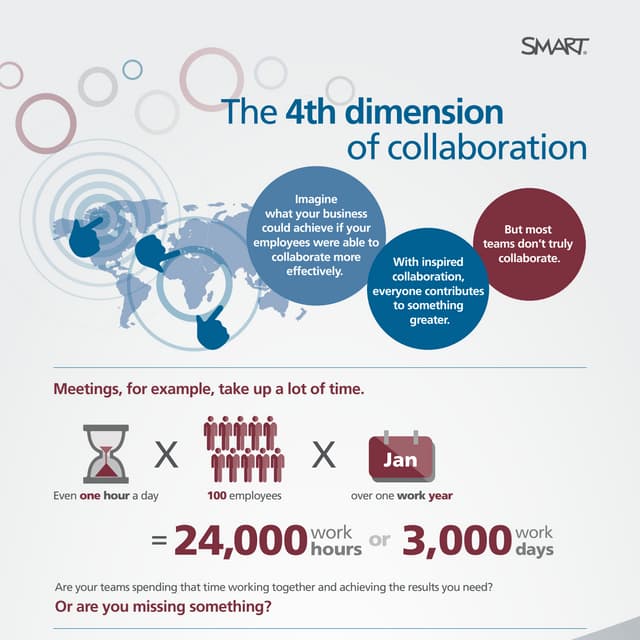 SMART.

The 4th dimension of collaboration

Imagine what your business could achieve if your employees were able to collaborate more effectively.

With inspired collaboration, everyone contributes to something greater.

But most teams don't truly collaborate.

Meetings, for example, take up a lot of time.

X

X

Jan

Even one hour a day

100 employees

over one work year

= 24,000 work hours or 3,000 work days

Are your teams spending that time working together and achieving the results you need?

Or are you missing something?