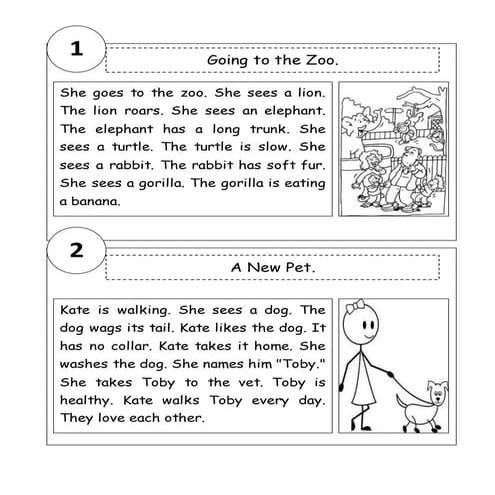 1

Going to the Zoo.

She goes to the zoo. She sees a lion. The lion roars. She sees an elephant. The elephant has a long trunk. She sees a turtle. The turtle is slow. She sees a rabbit. The rabbit has soft fur. She sees a gorilla. The gorilla is eating a banana.

2

A New Pet.

Kate is walking. She sees a dog. The dog wags its tail. Kate likes the dog. It has no collar. Kate takes it home. She washes the dog. She names him "Toby." She takes Toby to the vet. Toby is healthy. Kate walks Toby every day. They love each other.