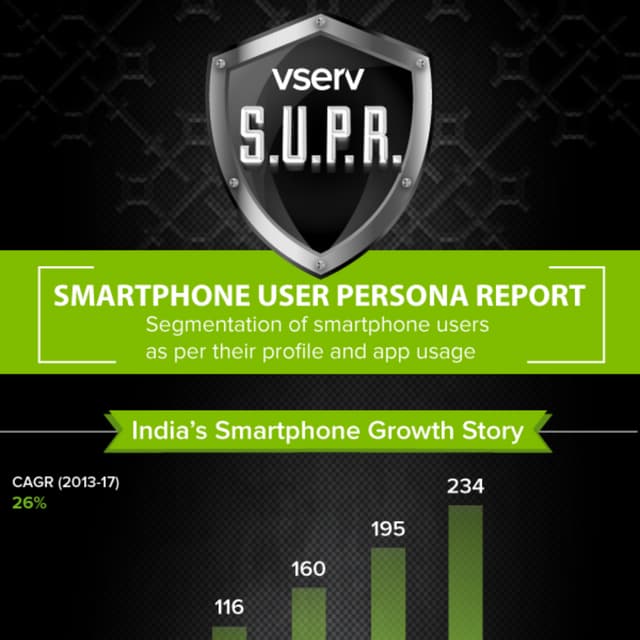 vserv
S.U.P.R.

SMARTPHONE USER PERSONA REPORT
Segmentation of smartphone users as per their profile and app usage

India's Smartphone Growth Story

CAGR (2013-17)
26%

116
160
195
234