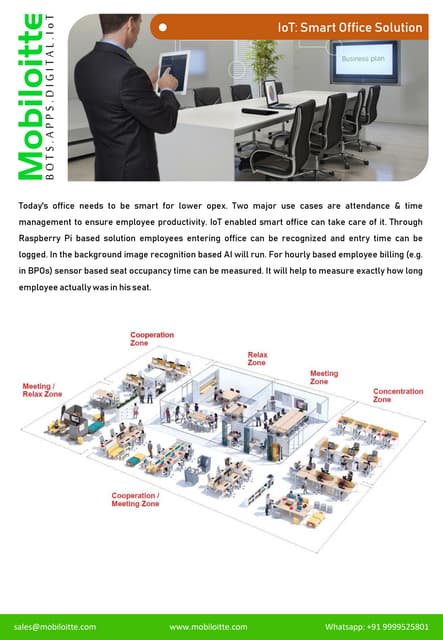 Mobiloitte
BOTS.APPS.DIGITAL.IoT

IoT: Smart Office Solution

Business plan

Today's office needs to be smart for lower opex. Two major use cases are attendance & time management to ensure employee productivity. IoT enabled smart office can take care of it. Through Raspberry Pi based solution employees entering office can be recognized and entry time can be logged. In the background image recognition based AI will run. For hourly based employee billing (e.g. in BPOs) sensor based seat occupancy time can be measured. It will help to measure exactly how long employee actually was in his seat.

Cooperation Zone

Relax Zone

Meeting Zone

Meeting / Relax Zone

Concentration Zone

Cooperation / Meeting Zone

sales@mobiloitte.com www.mobiloitte.com Whatsapp: +91 9999525801