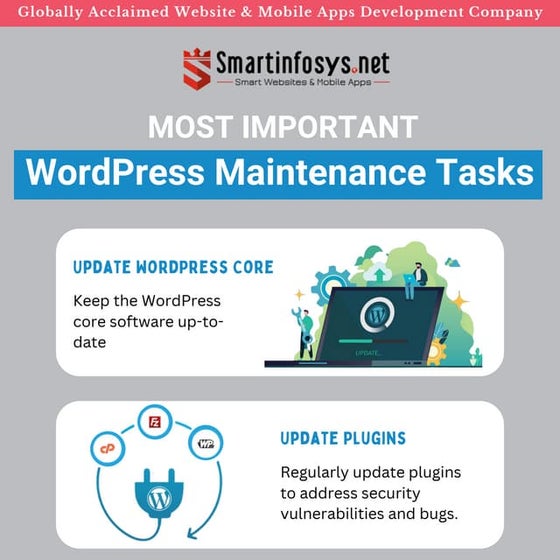 Globally Acclaimed Website & Mobile Apps Development Company

Smartinfosys.net
Smart Websites & Mobile Apps

MOST IMPORTANT
WordPress Maintenance Tasks

UPDATE WORDPRESS CORE

Keep the WordPress core software up-to-date

UPDATE...

UPDATE PLUGINS

Regularly update plugins to address security vulnerabilities and bugs.