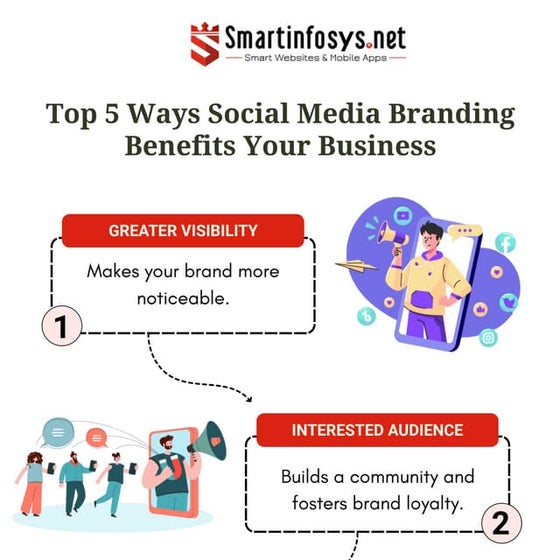 Smartinfosys.net
Smart Websites & Mobile Apps

Top 5 Ways Social Media Branding Benefits Your Business

GREATER VISIBILITY

Makes your brand more noticeable.

1

INTERESTED AUDIENCE

Builds a community and fosters brand loyalty.

2