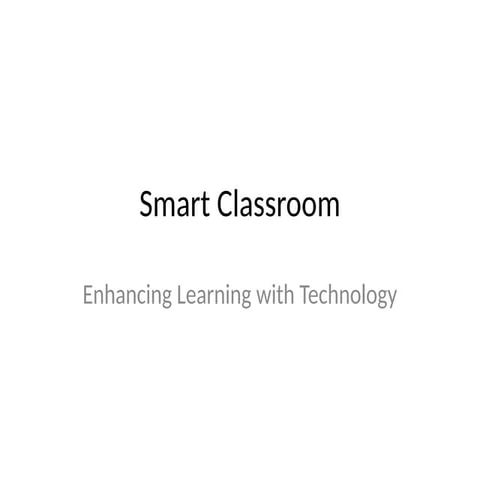 Smart Classroom

Enhancing Learning with Technology