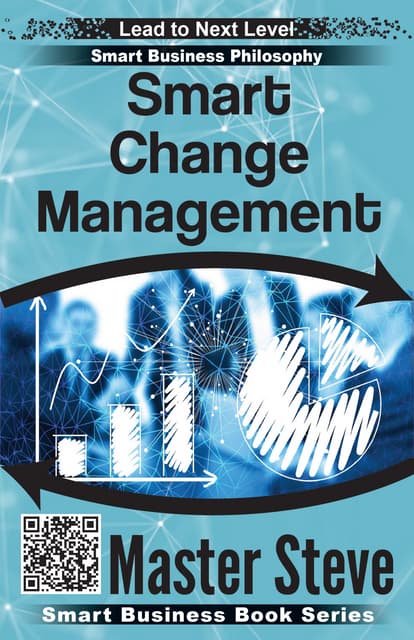 Lead to Next Level

Smart Business Philosophy

Smart Change Management

Master Steve

Smart Business Book Series