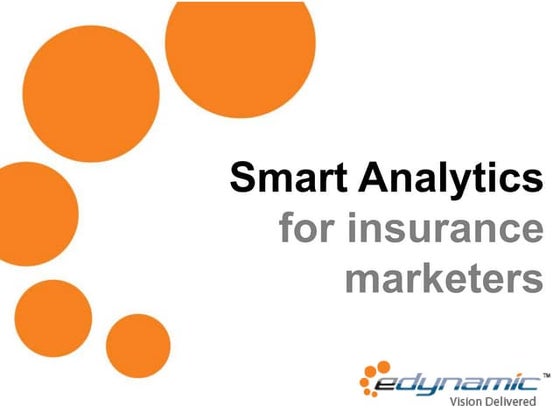 Smart Analytics
for insurance marketers

edynamic™
Vision Delivered