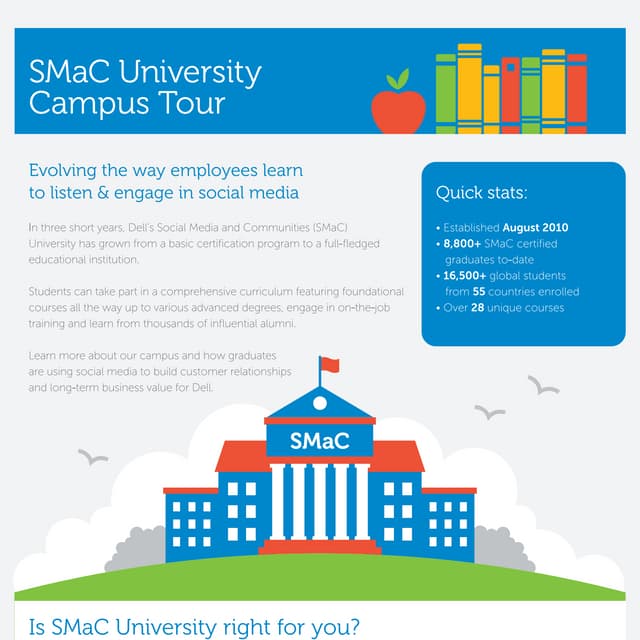 SMaC University Campus Tour

Evolving the way employees learn to listen & engage in social media

In three short years, Dell's Social Media and Communities (SMaC) University has grown from a basic certification program to a full-fledged educational institution.

Students can take part in a comprehensive curriculum featuring foundational courses all the way up to various advanced degrees, engage in on-the-job training and learn from thousands of influential alumni.

Learn more about our campus and how graduates are using social media to build customer relationships and long-term business value for Dell.

Quick stats:

• Established August 2010
• 8,800+ SMaC certified graduates to-date
• 16,500+ global students from 55 countries enrolled
• Over 28 unique courses

SMaC

Is SMaC University right for you?