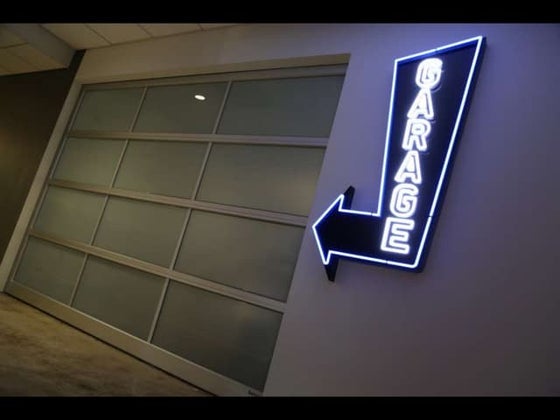 GARAGE