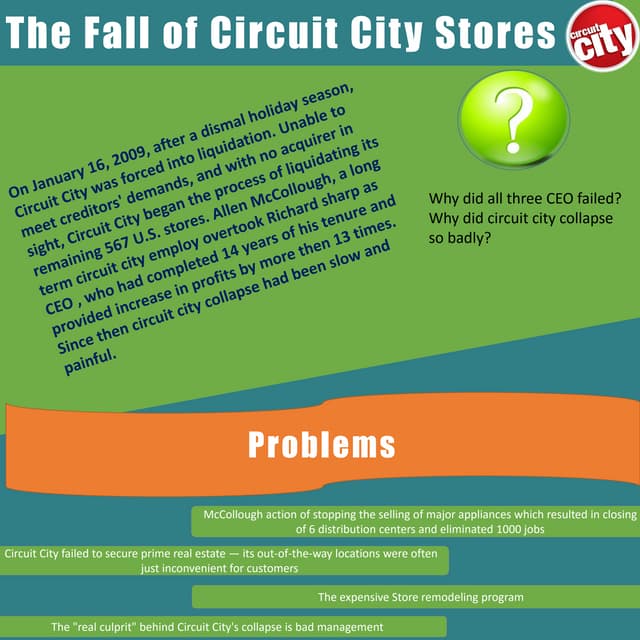 The Fall of Circuit City Stores

circuit city

On January 16, 2009, after a dismal holiday season, Circuit City was forced into liquidation. Unable to meet creditors' demands, and with no acquirer in sight, Circuit City began the process of liquidating its remaining 567 U.S. stores. Allen McCollough, a long term circuit city employ overtook Richard sharp as CEO , who had completed 14 years of his tenure and provided increase in profits by more then 13 times. Since then circuit city collapse had been slow and painful.

?

Why did all three CEO failed? Why did circuit city collapse so badly?

Problems

McCollough action of stopping the selling of major appliances which resulted in closing of 6 distribution centers and eliminated 1000 jobs

Circuit City failed to secure prime real estate — its out-of-the-way locations were often just inconvenient for customers

The expensive Store remodeling program

The "real culprit" behind Circuit City's collapse is bad management