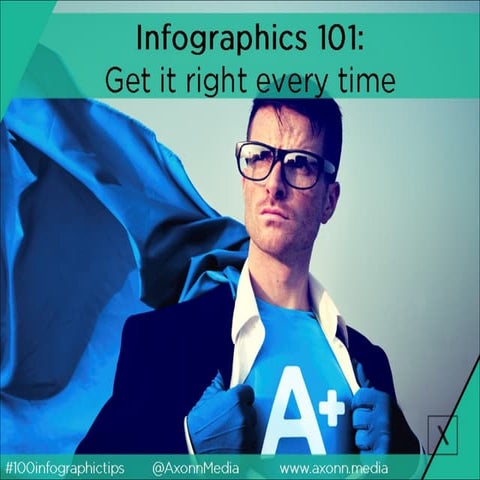 Infographics 101:
Get it right every time

A+

X

#100infographictips @AxonnMedia www.axonn.media