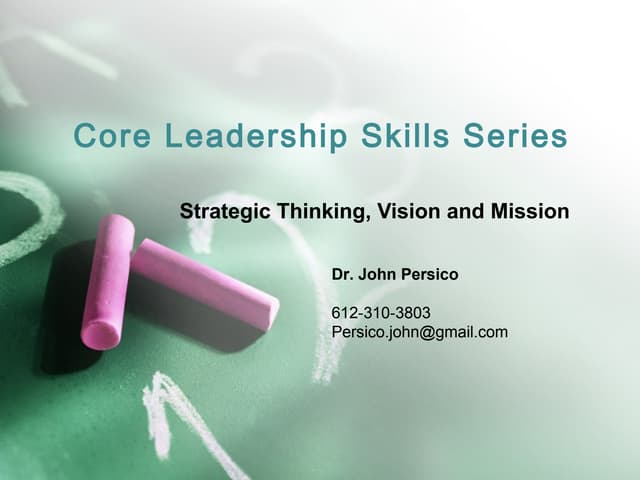 Core Leadership Skills Series

Strategic Thinking, Vision and Mission

Dr. John Persico

612-310-3803
Persico.john@gmail.com