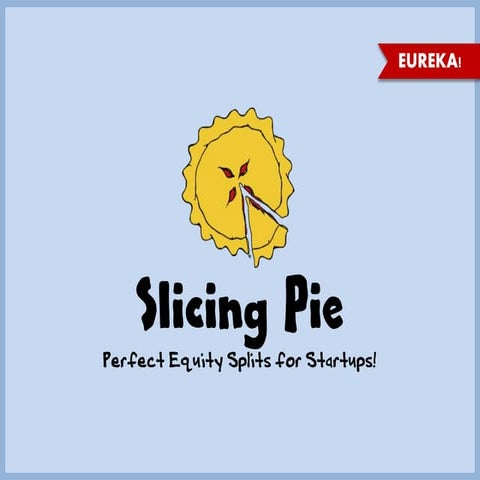 EUREKA!

Slicing Pie

Perfect Equity Splits for Startups!