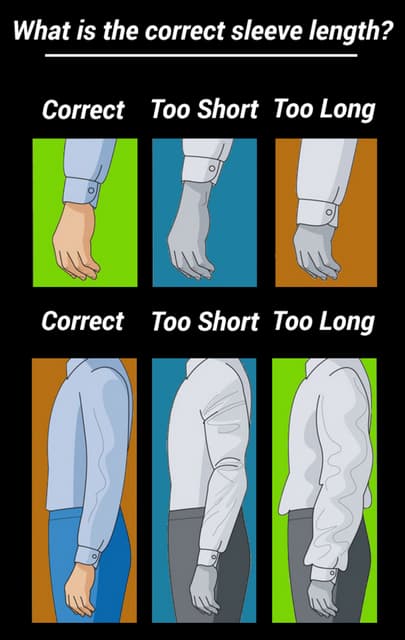 What is the correct sleeve length?

Correct Too Short Too Long

Correct Too Short Too Long