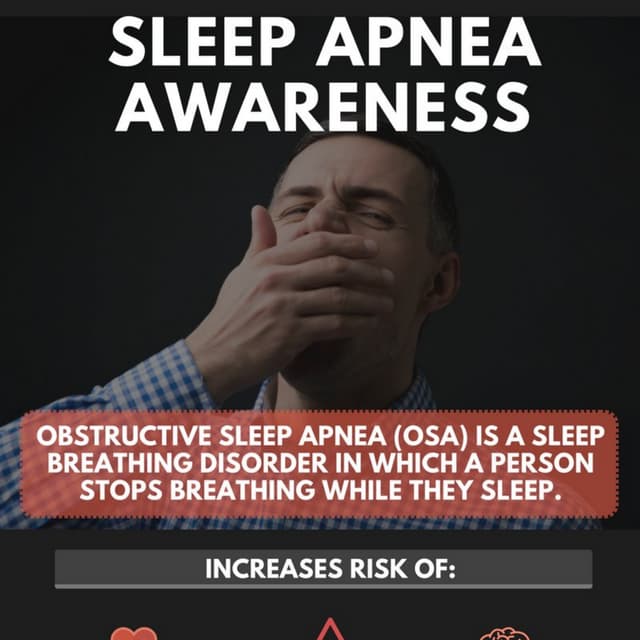 SLEEP APNEA AWARENESS

OBSTRUCTIVE SLEEP APNEA (OSA) IS A SLEEP BREATHING DISORDER IN WHICH A PERSON STOPS BREATHING WHILE THEY SLEEP.

INCREASES RISK OF: