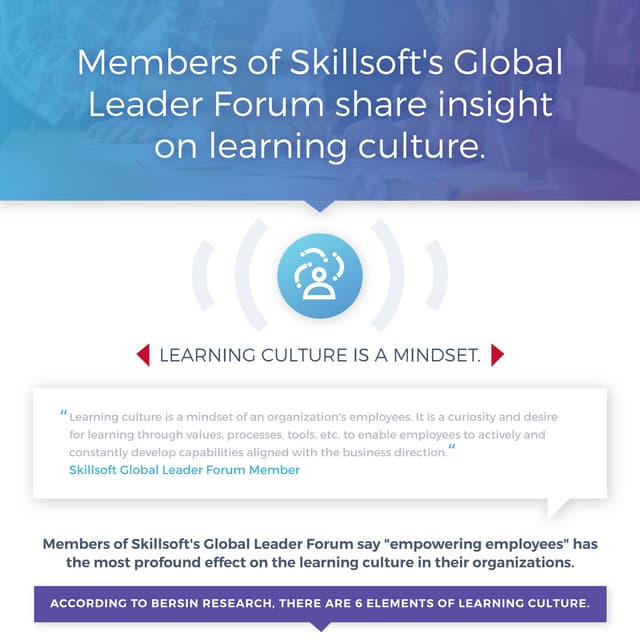 Members of Skillsoft's Global Leader Forum share insight on learning culture.

LEARNING CULTURE IS A MINDSET.

"Learning culture is a mindset of an organization's employees. It is a curiosity and desire for learning through values, processes, tools, etc. to enable employees to actively and constantly develop capabilities aligned with the business direction."
Skillsoft Global Leader Forum Member

Members of Skillsoft's Global Leader Forum say "empowering employees" has the most profound effect on the learning culture in their organizations.

ACCORDING TO BERSIN RESEARCH, THERE ARE 6 ELEMENTS OF LEARNING CULTURE.