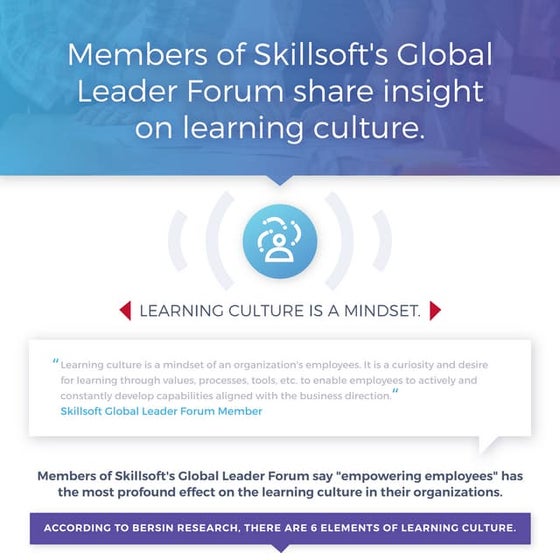 Members of Skillsoft's Global Leader Forum share insight on learning culture.

LEARNING CULTURE IS A MINDSET.

"Learning culture is a mindset of an organization's employees. It is a curiosity and desire for learning through values, processes, tools, etc. to enable employees to actively and constantly develop capabilities aligned with the business direction."
Skillsoft Global Leader Forum Member

Members of Skillsoft's Global Leader Forum say "empowering employees" has the most profound effect on the learning culture in their organizations.

ACCORDING TO BERSIN RESEARCH, THERE ARE 6 ELEMENTS OF LEARNING CULTURE.