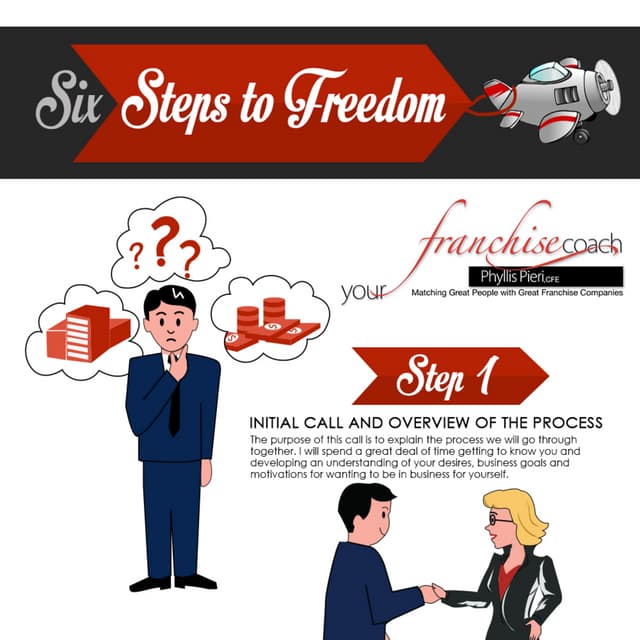 Six Steps to Freedom

???

your franchise coach
Phyllis Pieri, CFE
Matching Great People with Great Franchise Companies

Step 1

INITIAL CALL AND OVERVIEW OF THE PROCESS

The purpose of this call is to explain the process we will go through together. I will spend a great deal of time getting to know you and developing an understanding of your desires, business goals and motivations for wanting to be in business for yourself.