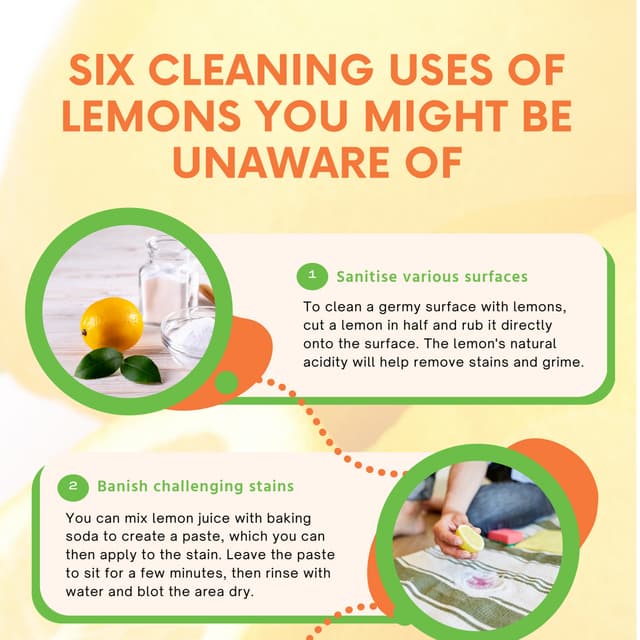 SIX CLEANING USES OF LEMONS YOU MIGHT BE UNAWARE OF

1 Sanitise various surfaces

To clean a germy surface with lemons, cut a lemon in half and rub it directly onto the surface. The lemon's natural acidity will help remove stains and grime.

2 Banish challenging stains

You can mix lemon juice with baking soda to create a paste, which you can then apply to the stain. Leave the paste to sit for a few minutes, then rinse with water and blot the area dry.