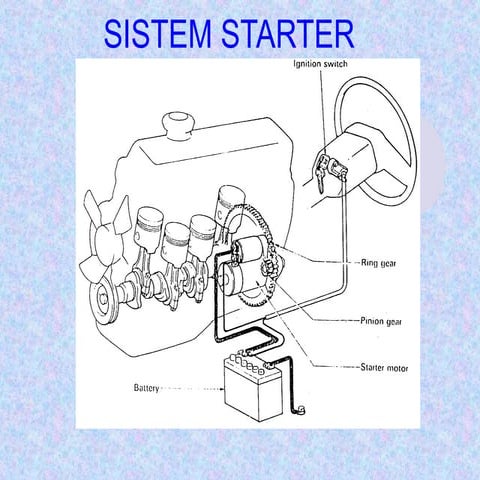 SISTEM STARTER

Ignition switch

Ring gear

Pinion gear

Starter motor

Battery