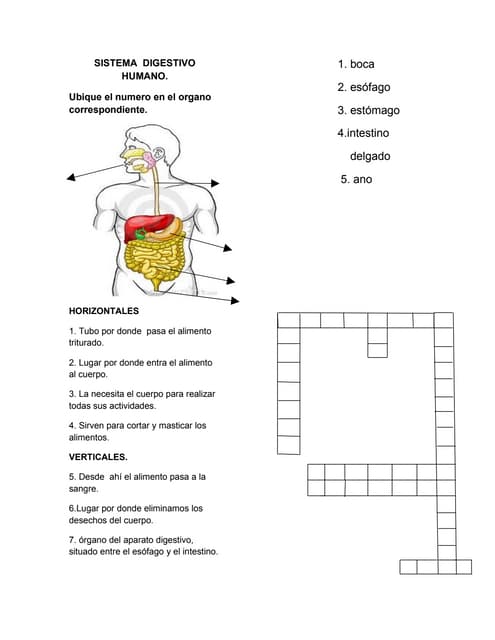 SISTEMA DIGESTIVO HUMANO.

Ubique el numero en el organo correspondiente.

1. boca

2. esófago

3. estómago

4.intestino delgado

5. ano

HORIZONTALES

1. Tubo por donde pasa el alimento triturado.

2. Lugar por donde entra el alimento al cuerpo.

3. La necesita el cuerpo para realizar todas sus actividades.

4. Sirven para cortar y masticar los alimentos.

VERTICALES.

5. Desde ahí el alimento pasa a la sangre.

6.Lugar por donde eliminamos los desechos del cuerpo.

7. órgano del aparato digestivo, situado entre el esófago y el intestino.