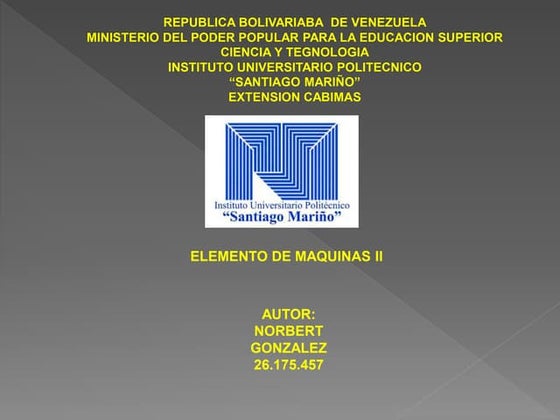 REPUBLICA BOLIVARIABA DE VENEZUELA
MINISTERIO DEL PODER POPULAR PARA LA EDUCACION SUPERIOR
CIENCIA Y TEGNOLOGIA
INSTITUTO UNIVERSITARIO POLITECNICO
“SANTIAGO MARIÑO”
EXTENSION CABIMAS

Instituto Universitario Politécnico
“Santiago Mariño”

ELEMENTO DE MAQUINAS II

AUTOR:
NORBERT
GONZALEZ
26.175.457