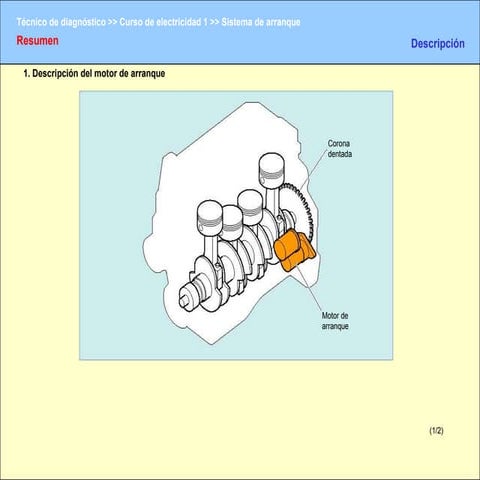 Técnico de diagnóstico >> Curso de electricidad 1 >> Sistema de arranque

Resumen

Descripción

1. Descripción del motor de arranque

Corona dentada

Motor de arranque

(1/2)