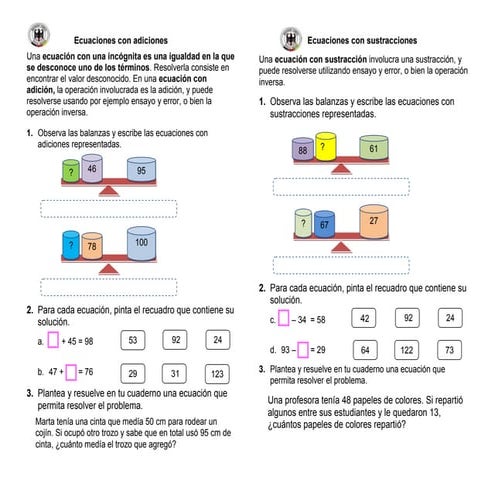 Ecuaciones con adiciones

Una **ecuación con una incógnita es una igualdad en la que se desconoce uno de los términos**. Resolverla consiste en encontrar el valor desconocido. En una **ecuación con adición,** la operación involucrada es la adición, y puede resolverse usando por ejemplo ensayo y error, o bien la operación inversa.

1. Observa las balanzas y escribe las ecuaciones con adiciones representadas.

? 46 95

? 78 100

2. Para cada ecuación, pinta el recuadro que contiene su solución.

a. $\square + 45 = 98$ 53 92 24

b. $47 + \square = 76$ 29 31 123

3. Plantea y resuelve en tu cuaderno una ecuación que permita resolver el problema.

Marta tenía una cinta que medía 50 cm para rodear un cojín. Si ocupó otro trozo y sabe que en total usó 95 cm de cinta, ¿cuánto medía el trozo que agregó?

Ecuaciones con sustracciones

Una **ecuación con sustracción** involucra una sustracción, y puede resolverse utilizando ensayo y error, o bien la operación inversa.

1. Observa las balanzas y escribe las ecuaciones con sustracciones representadas.

88 ? 61

? 67 27

2. Para cada ecuación, pinta el recuadro que contiene su solución.

c. $\square - 34 = 58$ 42 92 24

d. $93 - \square = 29$ 64 122 73

3. Plantea y resuelve en tu cuaderno una ecuación que permita resolver el problema.

Una profesora tenía 48 papeles de colores. Si repartió algunos entre sus estudiantes y le quedaron 13, ¿cuántos papeles de colores repartió?