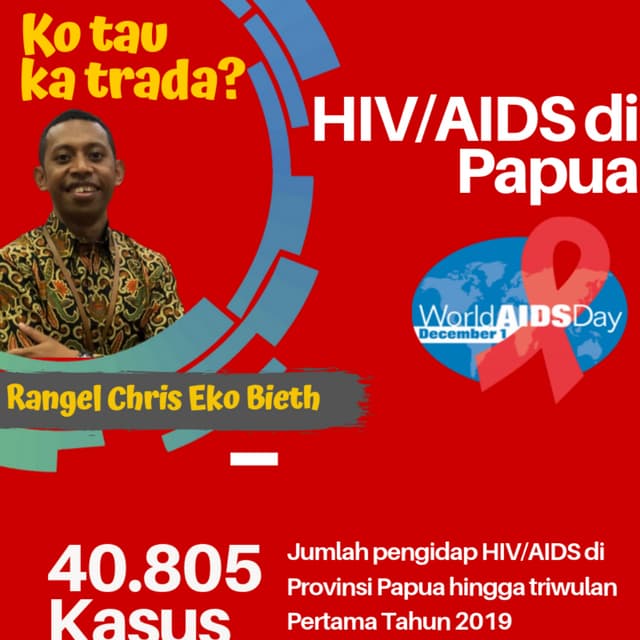 Ko tau ka trada?

HIV/AIDS di Papua

World AIDS Day
December 1

Rangel Chris Eko Bieth

40.805 Kasus

Jumlah pengidap HIV/AIDS di Provinsi Papua hingga triwulan Pertama Tahun 2019