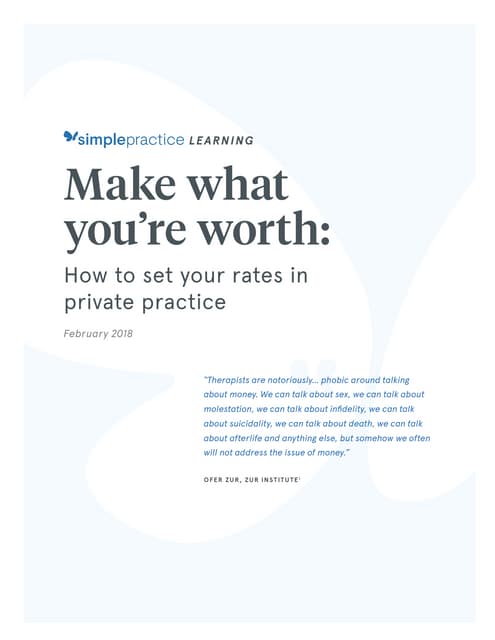 simplepractice LEARNING

Make what you're worth:

How to set your rates in private practice

February 2018

"Therapists are notoriously... phobic around talking about money. We can talk about sex, we can talk about molestation, we can talk about infidelity, we can talk about suicidality, we can talk about death, we can talk about afterlife and anything else, but somehow we often will not address the issue of money."

OFER ZUR, ZUR INSTITUTE$^1$