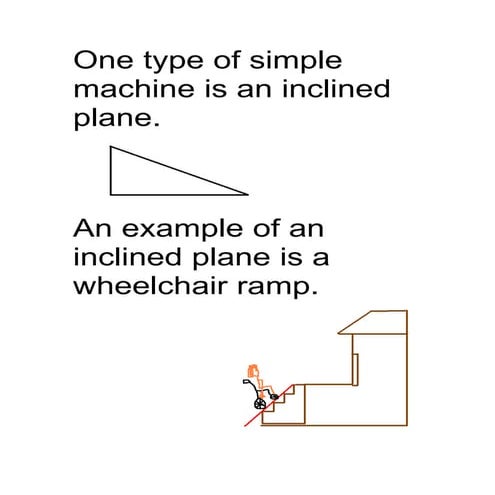 One type of simple machine is an inclined plane.

An example of an inclined plane is a wheelchair ramp.