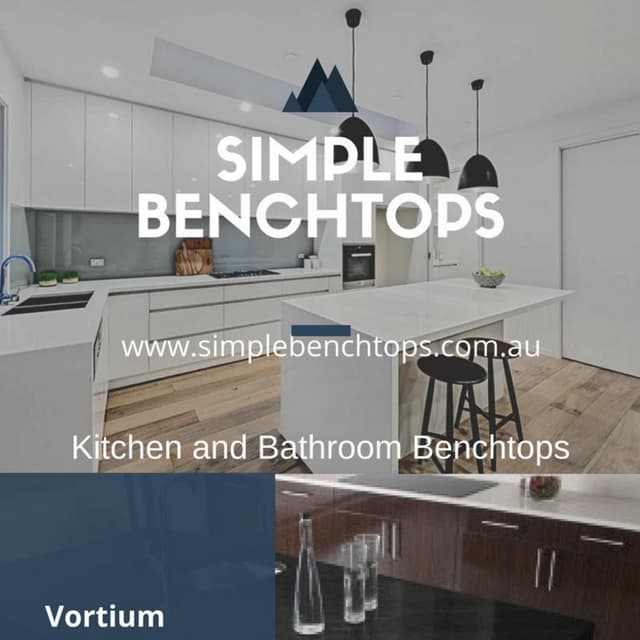 SIMPLE BENCHTOPS

www.simplebenchtops.com.au

Kitchen and Bathroom Benchtops

Vortium