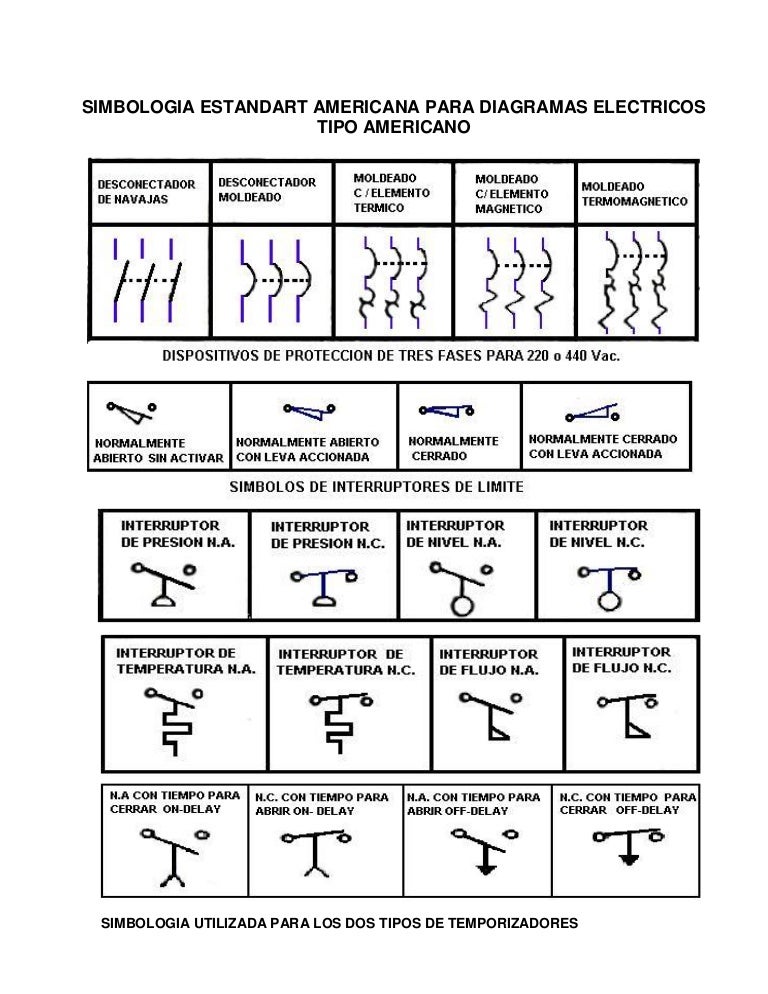 SIMBOLOGIA ESTANDART AMERICANA PARA DIAGRAMAS ELECTRICOS TIPO AMERICANO

| DESCONECTADOR DE NAVAJAS | DESCONECTADOR MOLDEADO | MOLDEADO C / ELEMENTO TERMICO | MOLDEADO C/ ELEMENTO MAGNETICO | MOLDEADO TERMOMAGNETICO |
|---|---|---|---|---|

DISPOSITIVOS DE PROTECCION DE TRES FASES PARA 220 o 440 Vac.

| NORMALMENTE ABIERTO SIN ACTIVAR | NORMALMENTE ABIERTO CON LEVA ACCIONADA | NORMALMENTE CERRADO | NORMALMENTE CERRADO CON LEVA ACCIONADA |
|---|---|---|---|

SIMBOLOS DE INTERRUPTORES DE LIMITE

| INTERRUPTOR DE PRESION N.A. | INTERRUPTOR DE PRESION N.C. | INTERRUPTOR DE NIVEL N.A. | INTERRUPTOR DE NIVEL N.C. |
|---|---|---|---|

| INTERRUPTOR DE TEMPERATURA N.A. | INTERRUPTOR DE TEMPERATURA N.C. | INTERRUPTOR DE FLUJO N.A. | INTERRUPTOR DE FLUJO N.C. |
|---|---|---|---|

| N.A CON TIEMPO PARA CERRAR ON-DELAY | N.C. CON TIEMPO PARA ABRIR ON- DELAY | N.A. CON TIEMPO PARA ABRIR OFF-DELAY | N.C. CON TIEMPO PARA CERRAR OFF-DELAY |
|---|---|---|---|

SIMBOLOGIA UTILIZADA PARA LOS DOS TIPOS DE TEMPORIZADORES