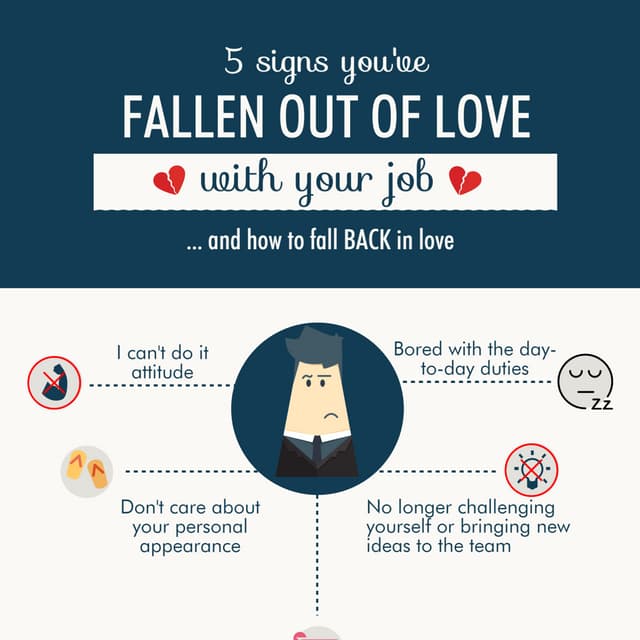 5 signs you've

FALLEN OUT OF LOVE

with your job

... and how to fall BACK in love

I can't do it attitude

Bored with the day-to-day duties

zz

Don't care about your personal appearance

No longer challenging yourself or bringing new ideas to the team